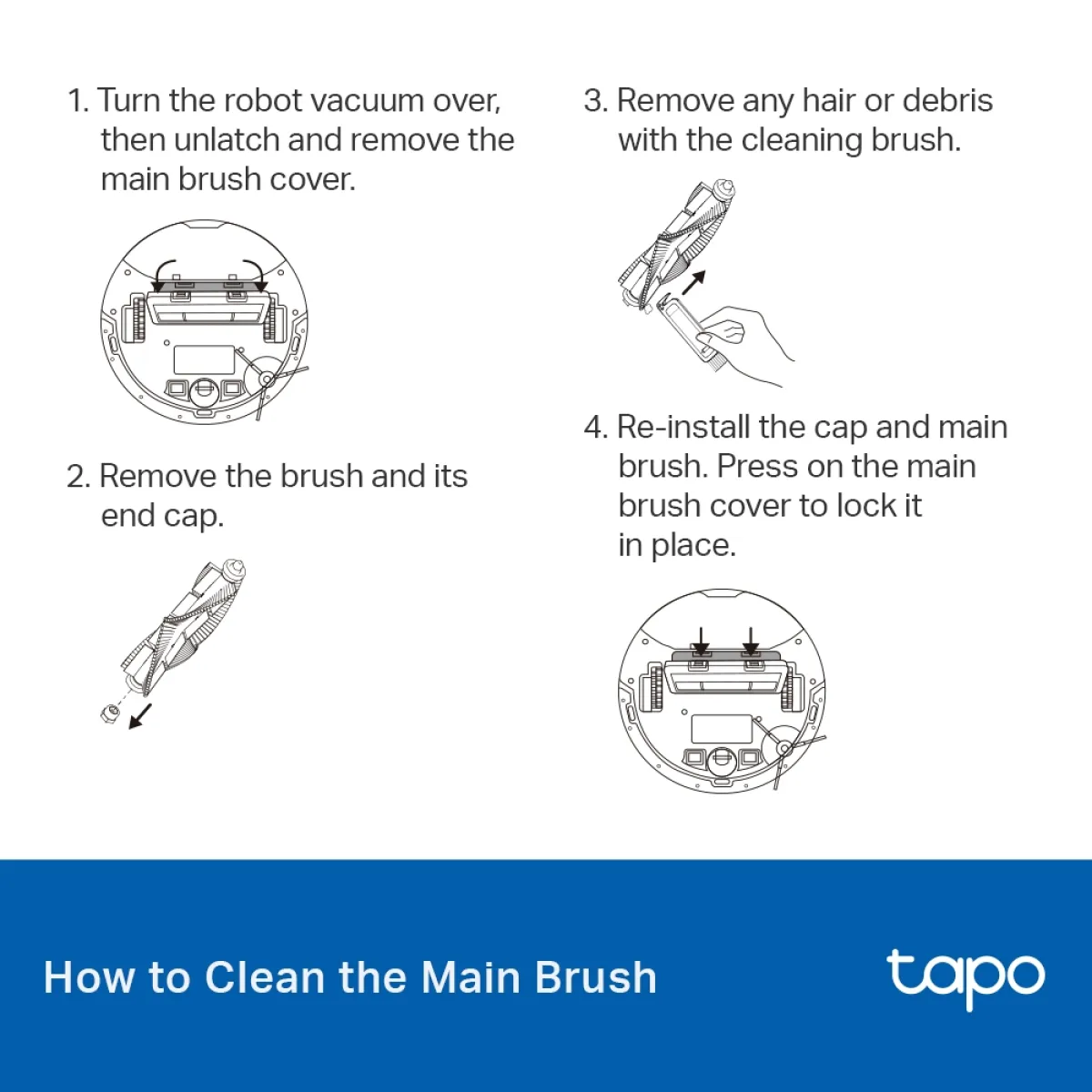 1. Turn the robot vacuum over, then unlatch and remove the main brush cover.

2. Remove the brush and its end cap.

3. Remove any hair or debris with the cleaning brush.

4. Re-install the cap and main brush. Press on the main brush cover to lock it in place.

How to Clean the Main Brush

tapo